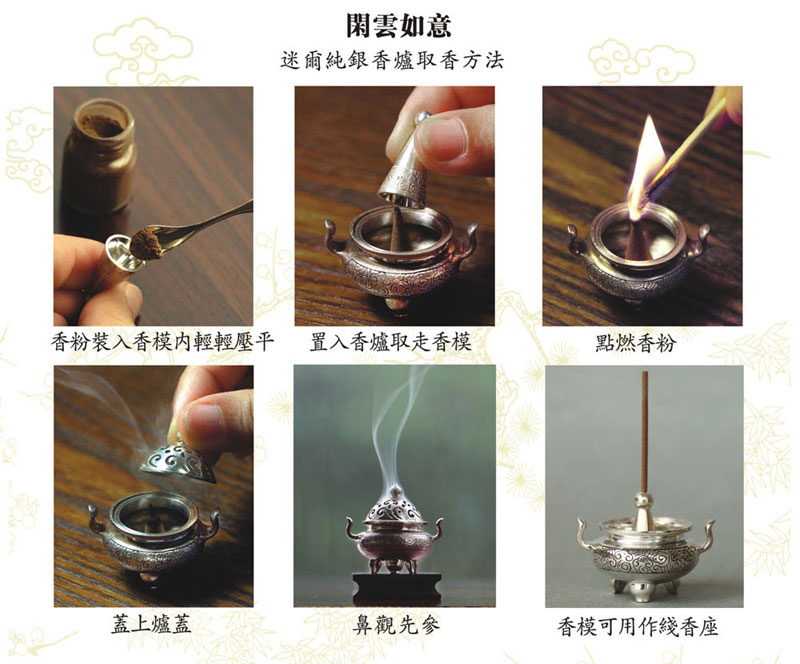 閑雲如意

迷爾純銀香爐取香方法

香粉裝入香模內輕輕壓平

置入香爐取走香模

點燃香粉

蓋上爐蓋

鼻觀先參

香模可用作綫香座